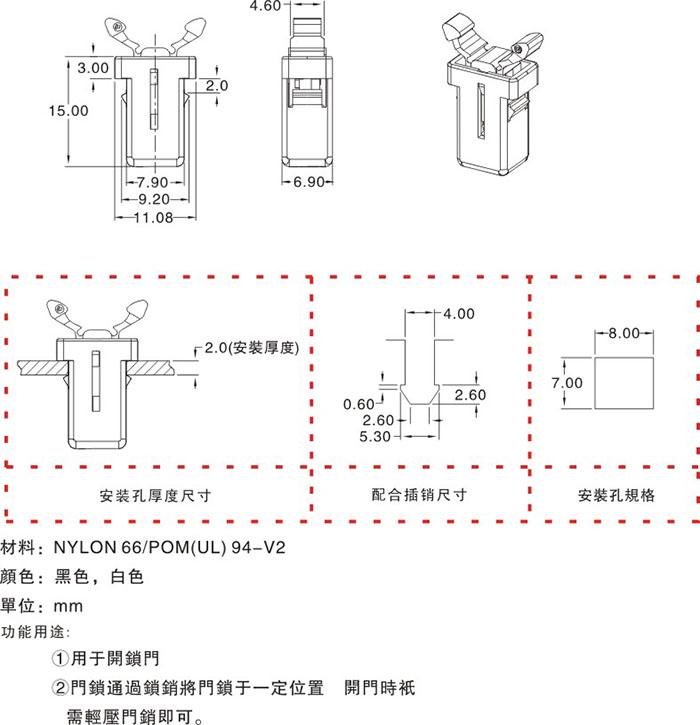 4.60
3.00
2.0
15.00
7.90
9.20
11.08
6.90

2.0(安裝厚度)
4.00
0.60
2.60
2.60
5.30
8.00
7.00

安裝孔厚度尺寸
配合插销尺寸
安裝孔規格

材料：NYLON 66/POM(UL) 94-V2
顏色：黑色，白色
單位：mm
功能用途:
①用于開鎖門
②門鎖通過鎖銷將門鎖于一定位置　開門時祇需輕壓門銷即可。